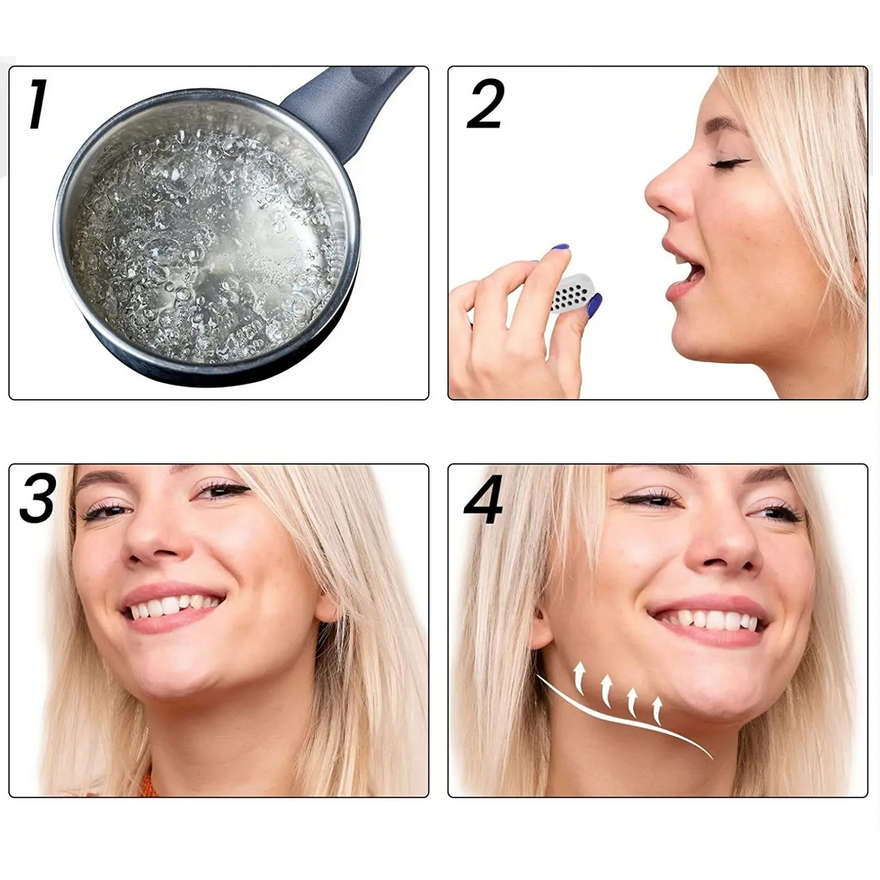 1

2

3

4